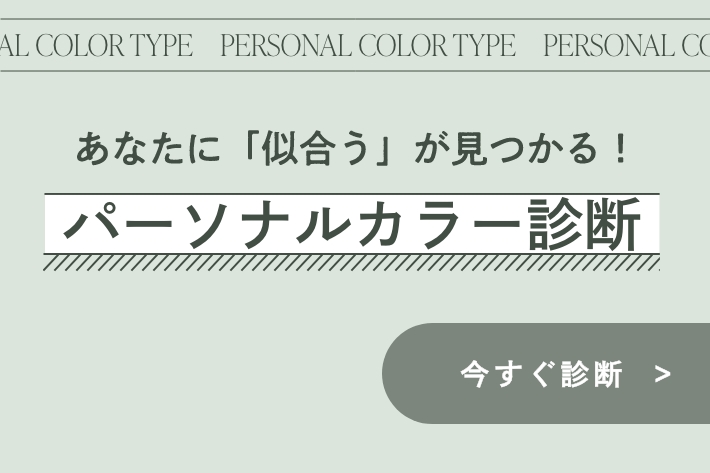 AL COLOR TYPE PERSONAL COLOR TYPE PERSONAL CO

あなたに「似合う」が見つかる！

パーソナルカラー診断

今すぐ診断 ＞